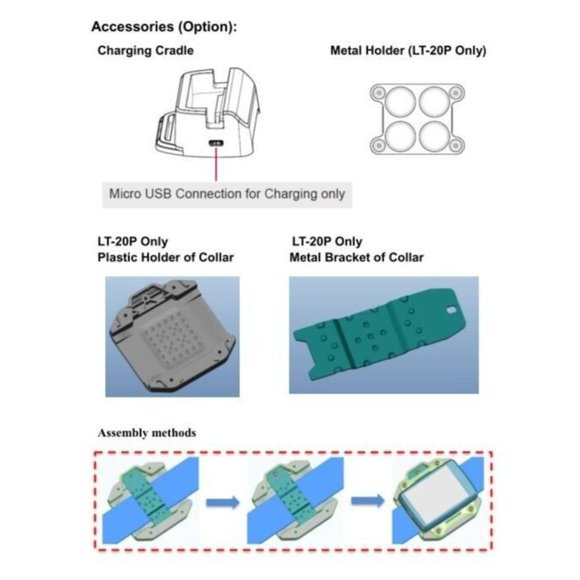 Accessories (Option):

Charging Cradle

Metal Holder (LT-20P Only)

Micro USB Connection for Charging only

LT-20P Only
Plastic Holder of Collar

LT-20P Only
Metal Bracket of Collar

Assembly methods